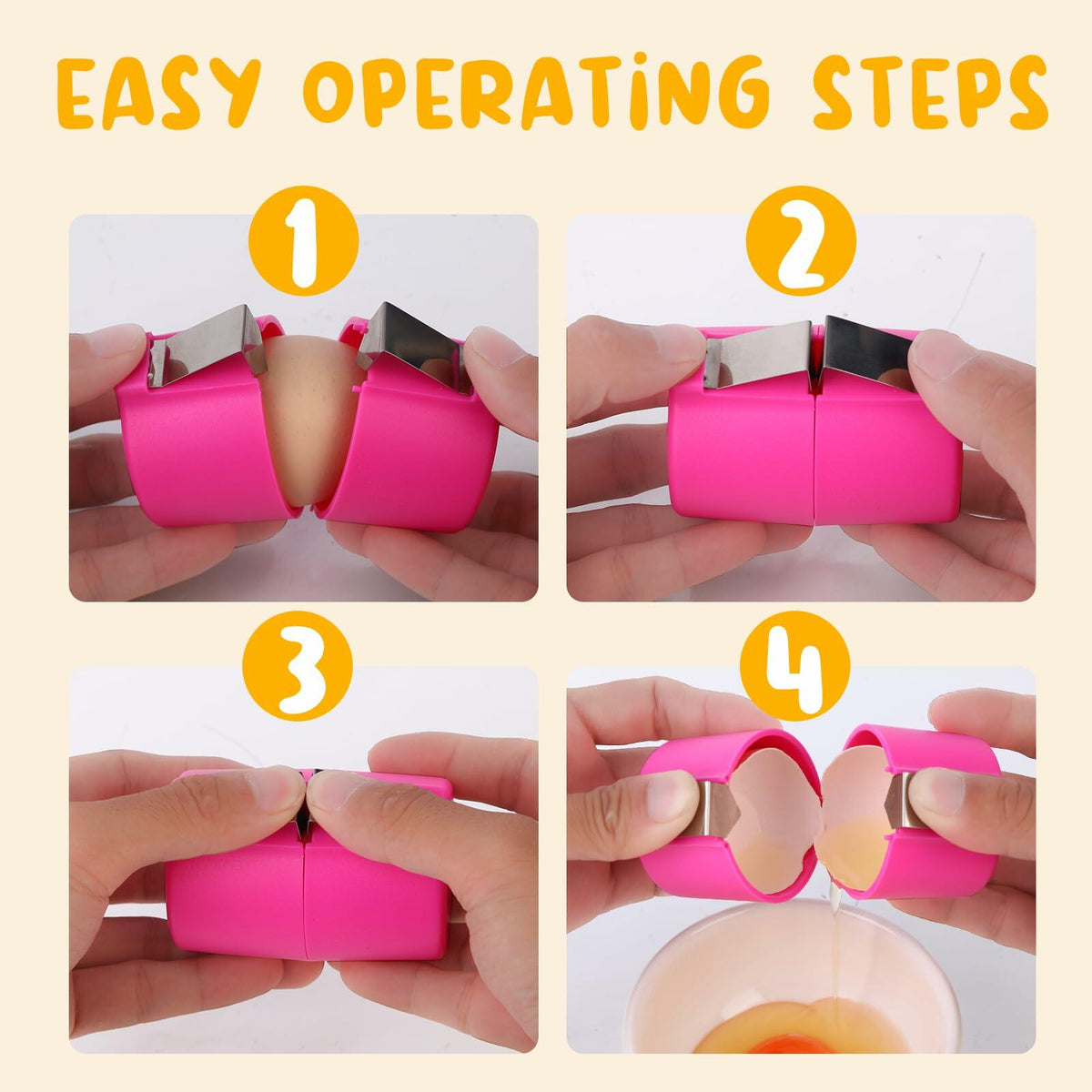 EASY OPERATING STEPS

1

2

3

4