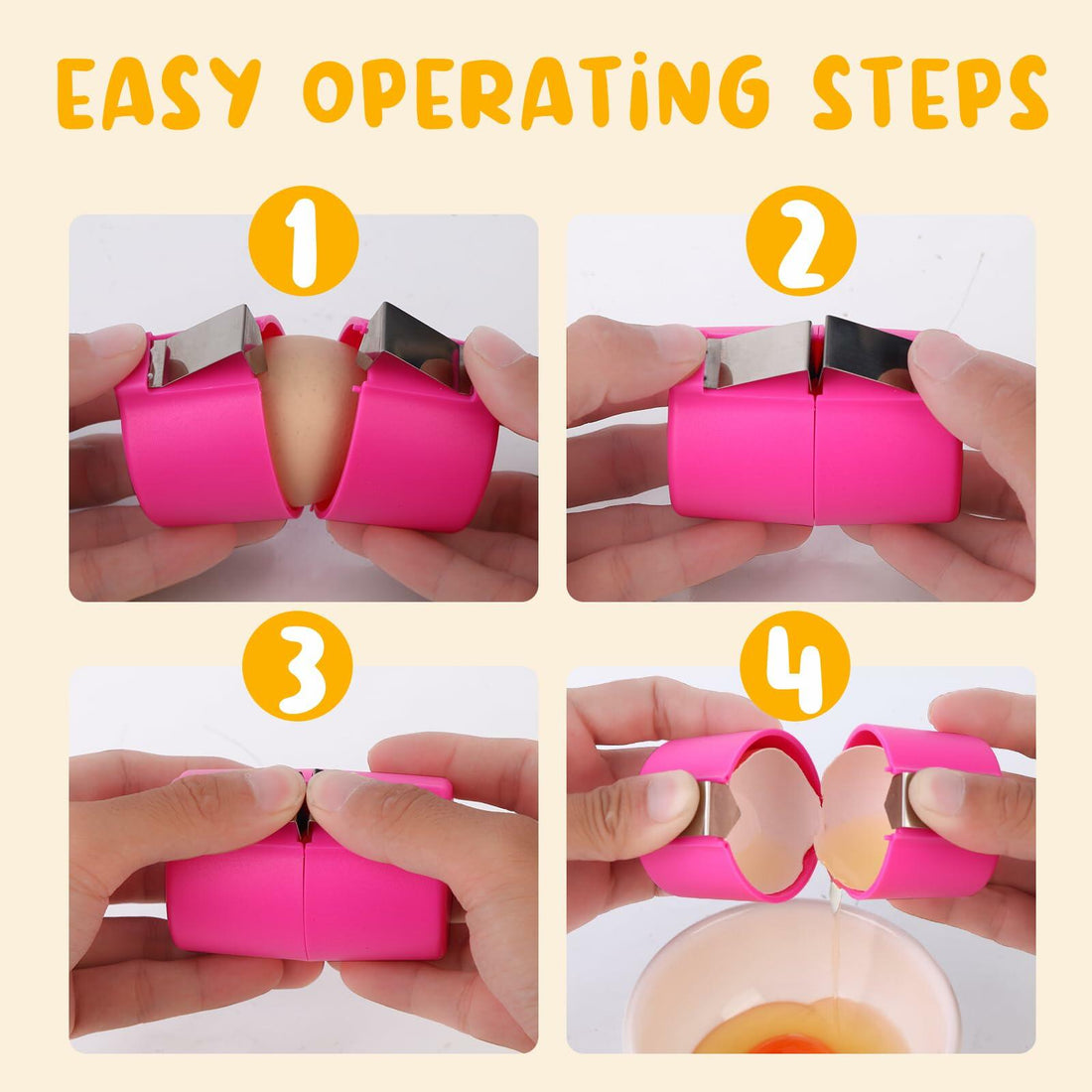 EASY OPERATING STEPS

1

2

3

4