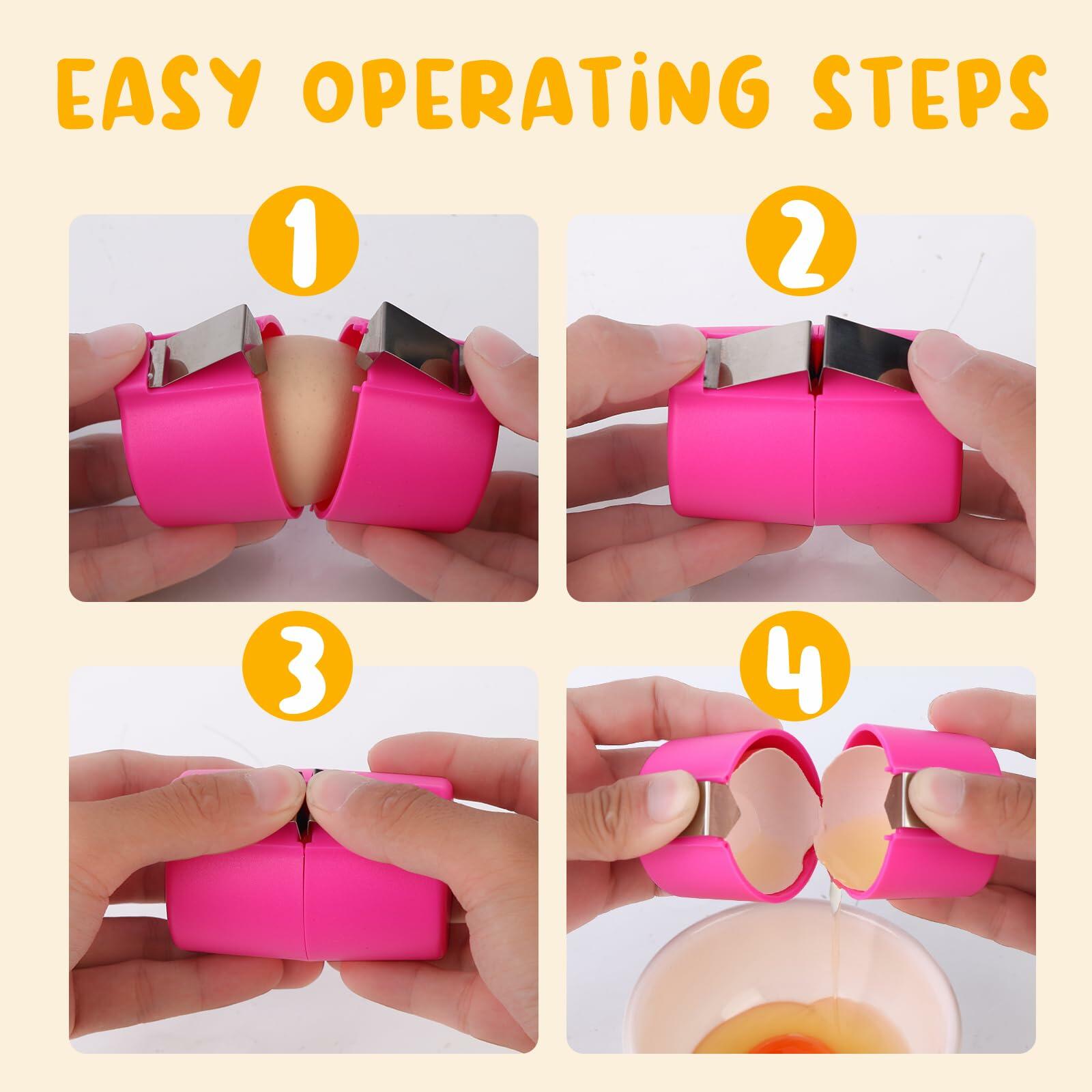 EASY OPERATiNG STEPS

1

2

3

4