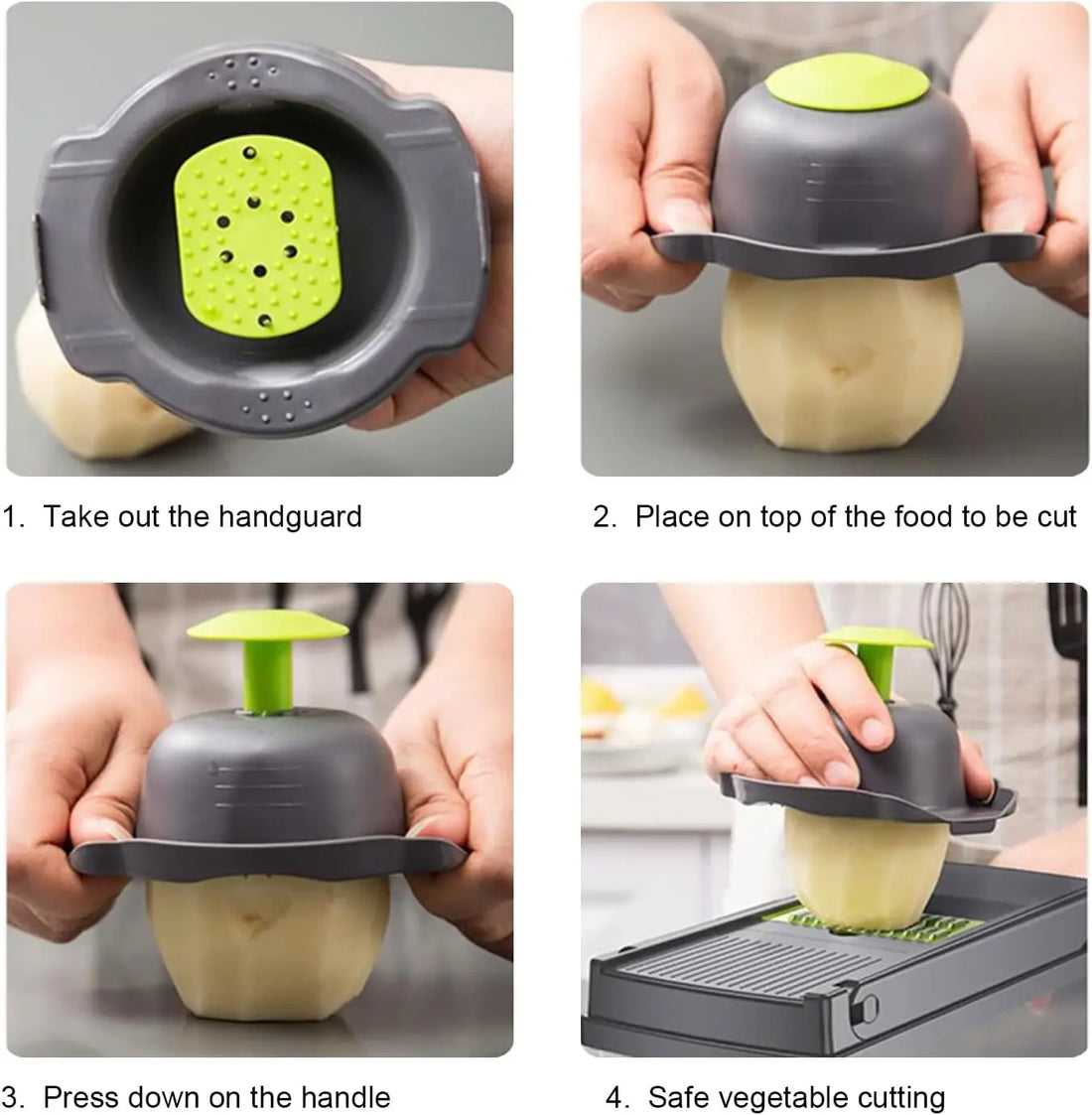 1. Take out the handguard

2. Place on top of the food to be cut

3. Press down on the handle

4. Safe vegetable cutting