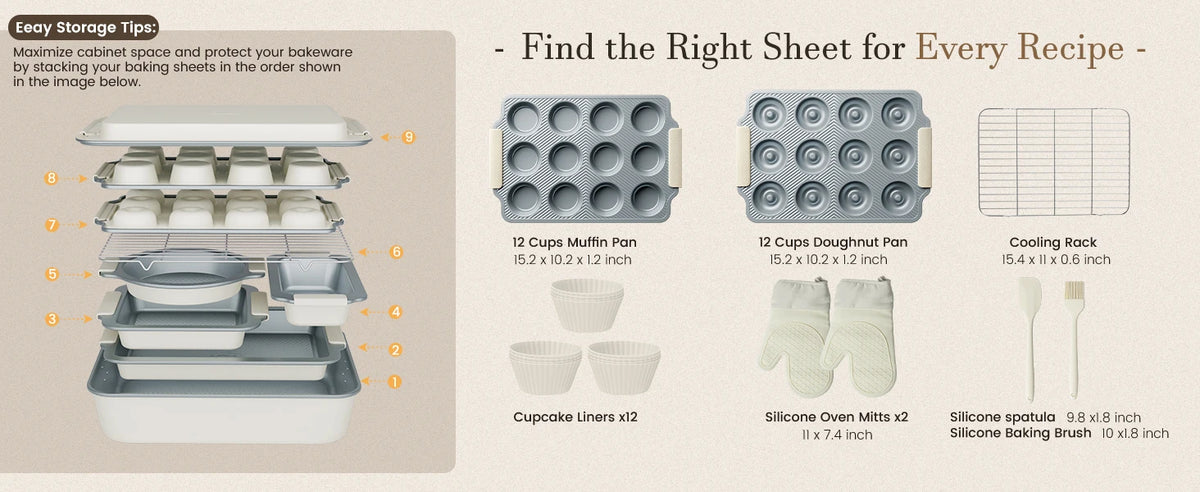 Eeay Storage Tips:

Maximize cabinet space and protect your bakeware by stacking your baking sheets in the order shown in the image below.

9
8
7
6
5
4
3
2
1

- Find the Right Sheet for Every Recipe -

12 Cups Muffin Pan
15.2 x 10.2 x 1.2 inch

12 Cups Doughnut Pan
15.2 x 10.2 x 1.2 inch

Cooling Rack
15.4 x 11 x 0.6 inch

Cupcake Liners x12

Silicone Oven Mitts x2
11 x 7.4 inch

Silicone spatula 9.8 x1.8 inch
Silicone Baking Brush 10 x1.8 inch